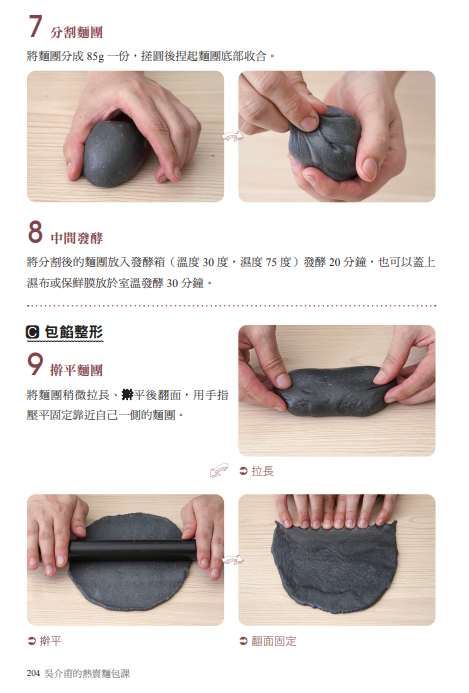 7 分割麵團

將麵團分成 85g 一份，搓圓後捏起麵團底部收合。

8 中間發酵

將分割後的麵團放入發酵箱（溫度 30 度，濕度 75 度）發酵 20 分鐘，也可以蓋上濕布或保鮮膜放於室溫發酵 30 分鐘。

C 包餡整形

9 擀平麵團

將麵團稍微拉長、擀平後翻面，用手指壓平固定靠近自己一側的麵團。

➲ 拉長

➲ 擀平

➲ 翻面固定

204 吳介甫的熱賣麵包課