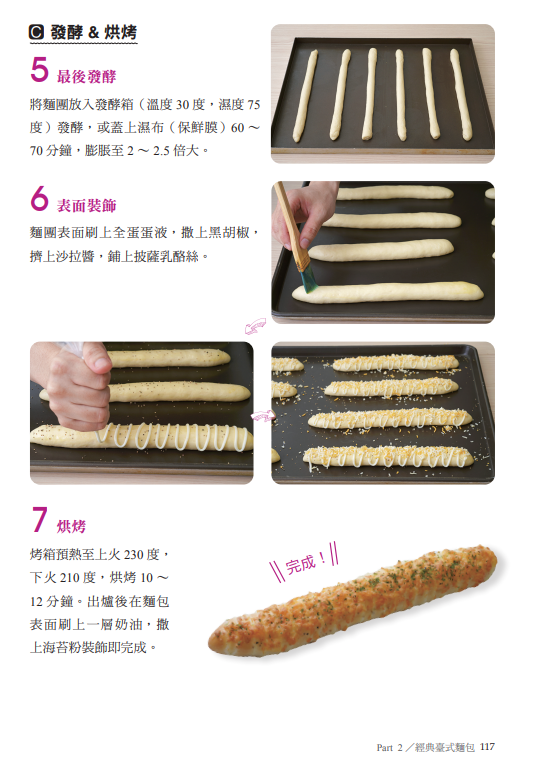 C 發酵 & 烘烤

5 最後發酵

將麵團放入發酵箱（溫度 30 度，濕度 75 度）發酵，或蓋上濕布（保鮮膜）60 ～ 70 分鐘，膨脹至 2 ～ 2.5 倍大。

6 表面裝飾

麵團表面刷上全蛋蛋液，撒上黑胡椒，擠上沙拉醬，鋪上披薩乳酪絲。

7 烘烤

烤箱預熱至上火 230 度，下火 210 度，烘烤 10 ～ 12 分鐘。出爐後在麵包表面刷上一層奶油，撒上海苔粉裝飾即完成。

完成！

Part 2 ／經典臺式麵包 117